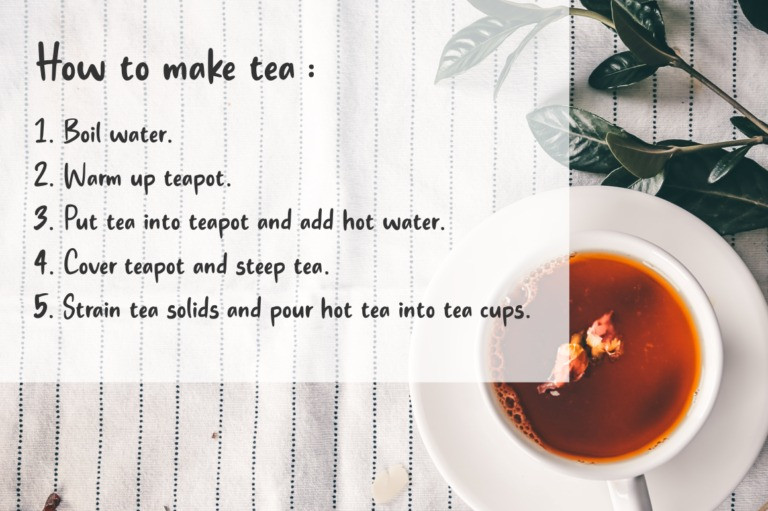 How to make tea :

1. Boil water.
2. Warm up teapot.
3. Put tea into teapot and add hot water.
4. Cover teapot and steep tea.
5. Strain tea solids and pour hot tea into tea cups.