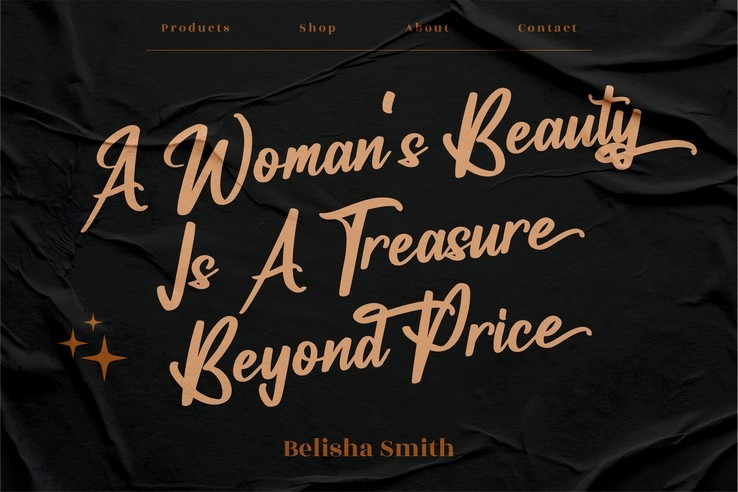 Products Shop About Contact

A Woman's Beauty Is A Treasure Beyond Price

Belisha Smith