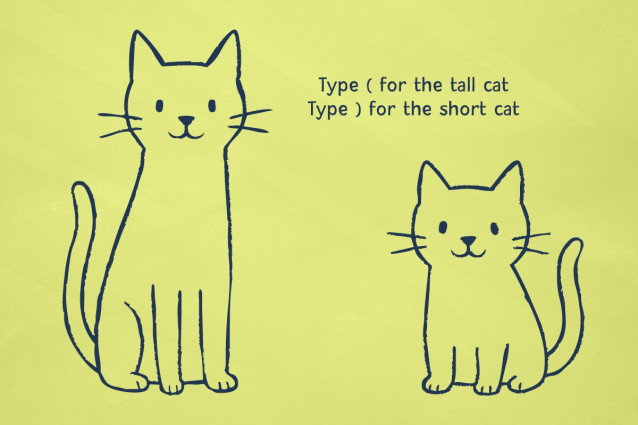 Type ( for the tall cat
Type ) for the short cat